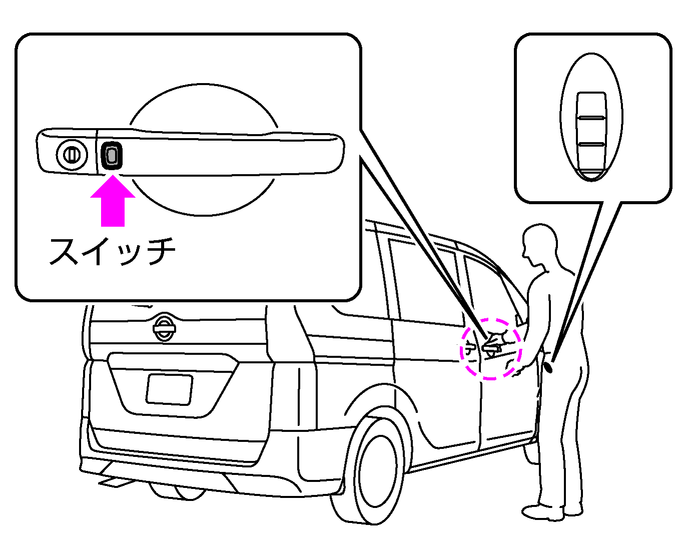 スイッチ