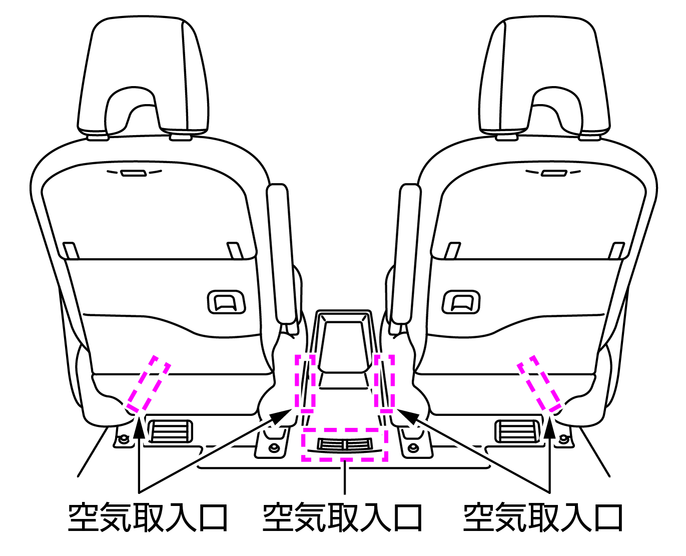 空気取入口 空気取入口 空気取入口