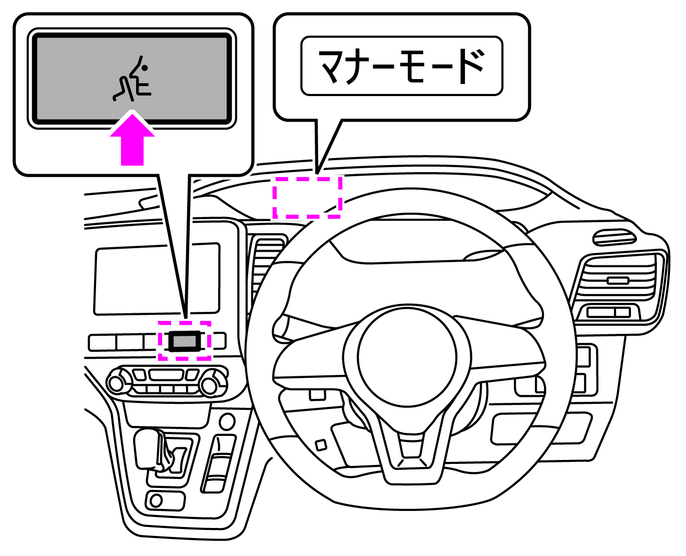 マナーモード