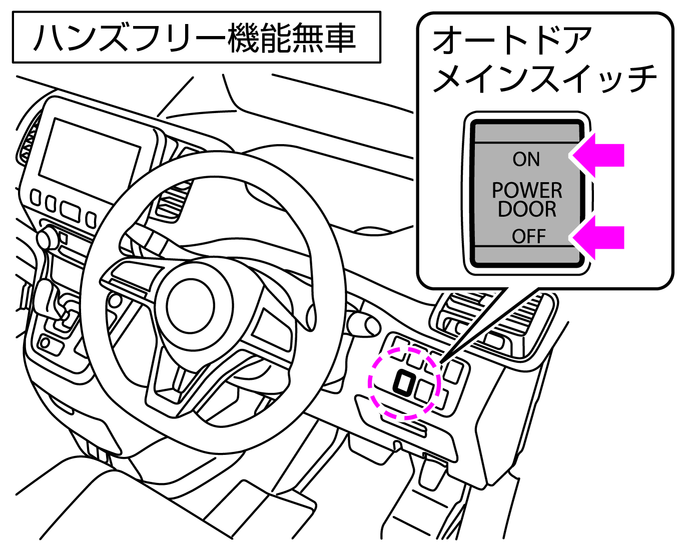 ハンズフリー機能無車

オートドア
メインスイッチ

ON
POWER
DOOR
OFF