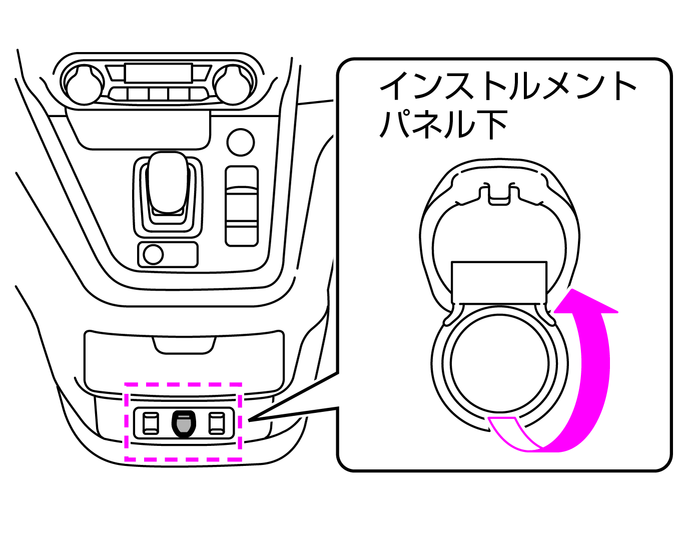 インストルメント
パネル下