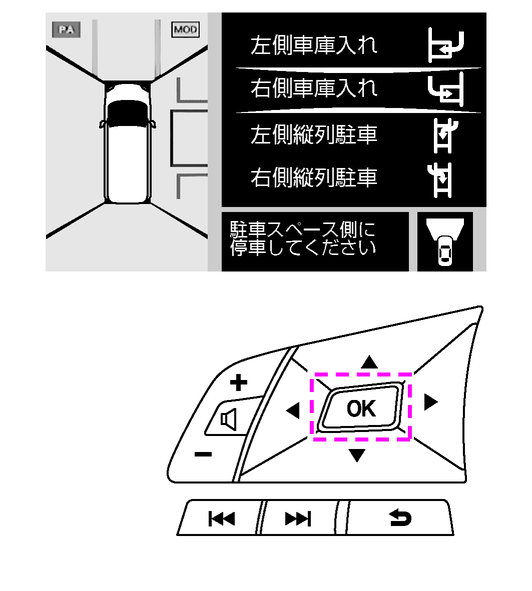 PA
MOD

左側車庫入れ
右側車庫入れ
左側縦列駐車
右側縦列駐車

駐車スペース側に停車してください

+
−
OK