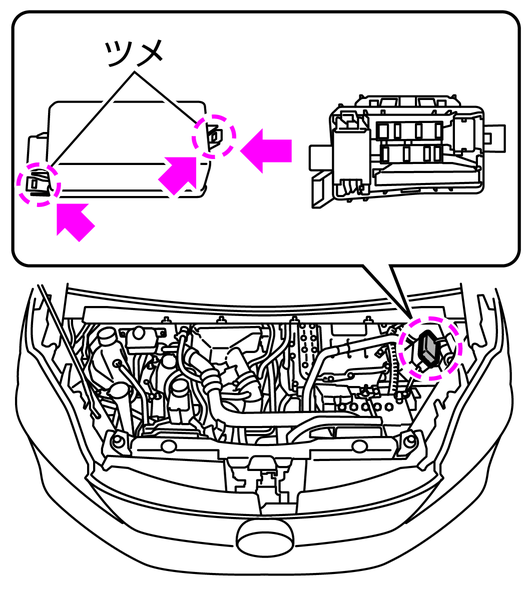 ツメ