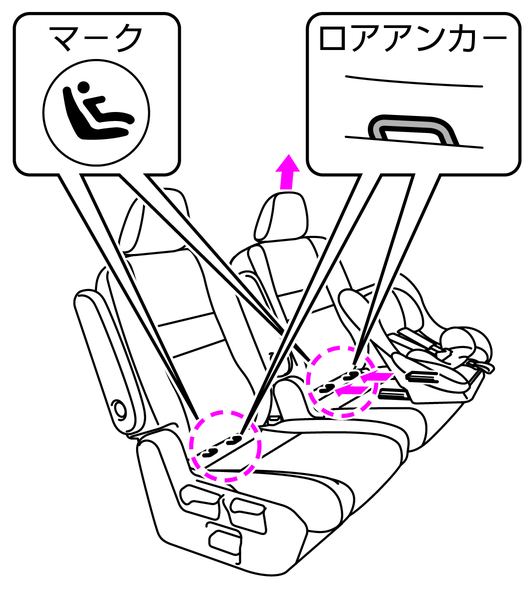 マーク

ロアアンカー