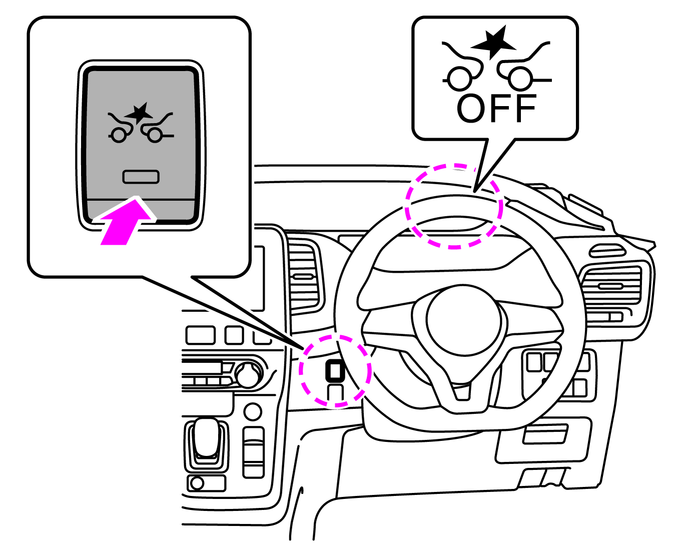 OFF