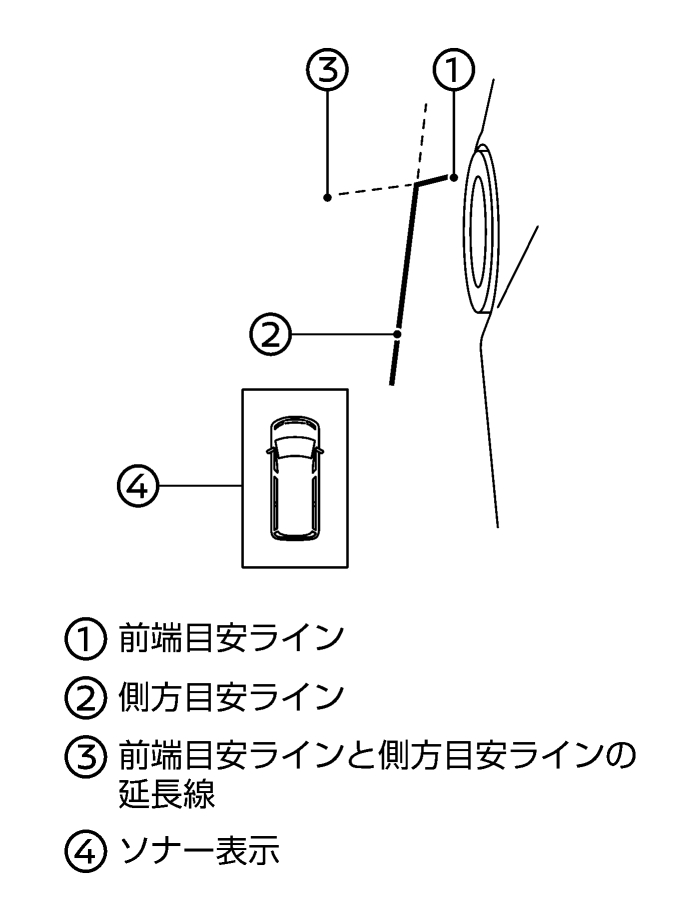 ③
①
②
④

① 前端目安ライン

② 側方目安ライン

③ 前端目安ラインと側方目安ラインの延長線

④ ソナー表示