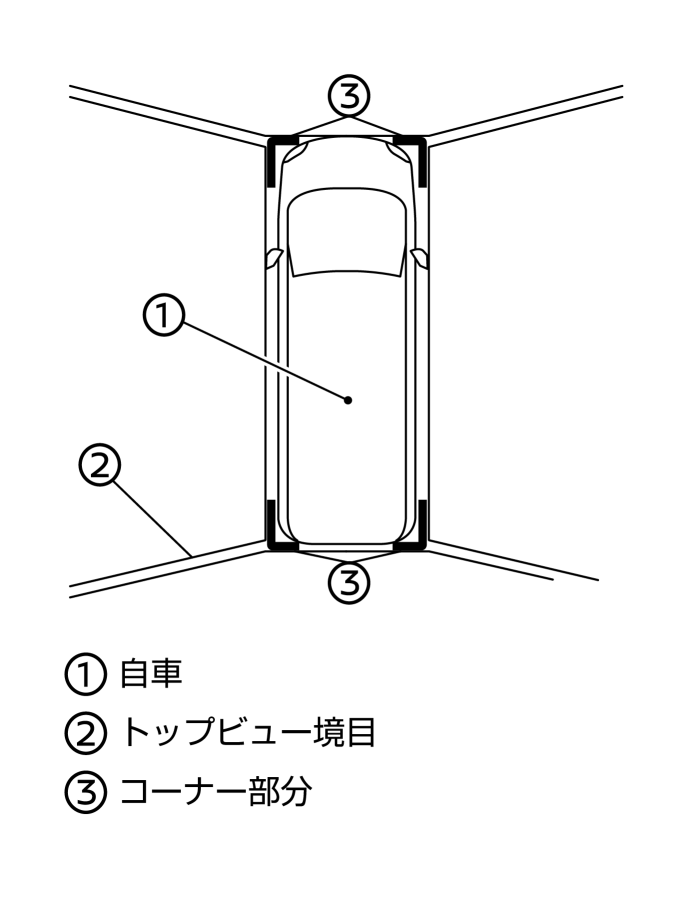 ③

①

②

③

① 自車
② トップビュー境目
③ コーナー部分