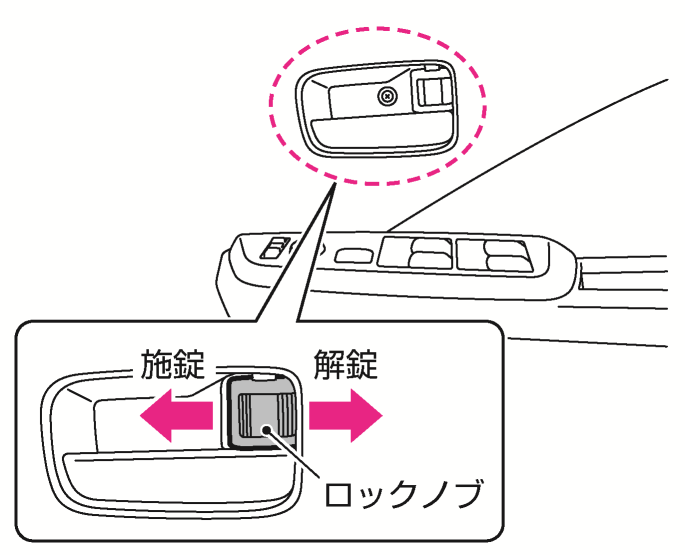 施錠
解錠
ロックノブ