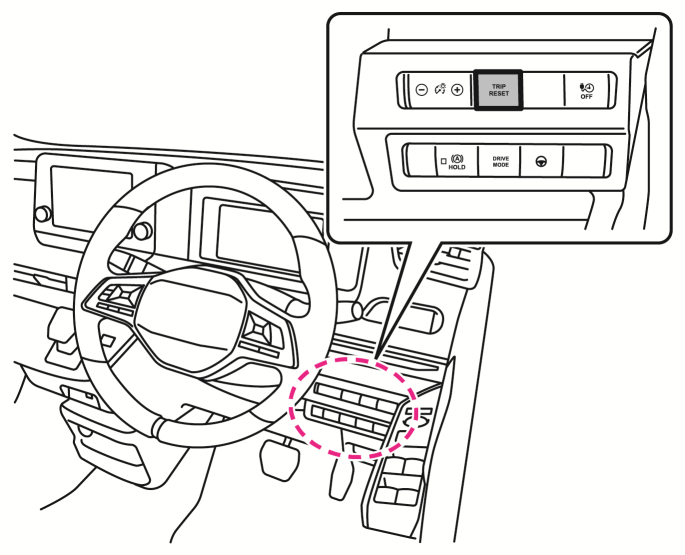 TRIP RESET

OFF

HOLD

DRIVE MODE