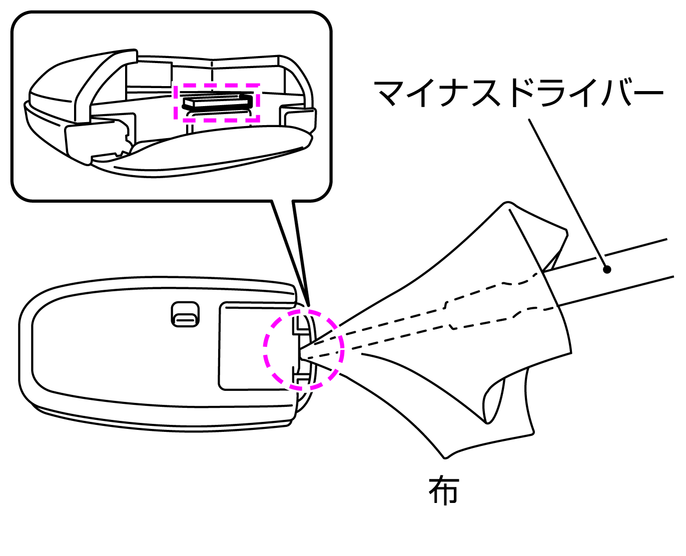 マイナスドライバー

布