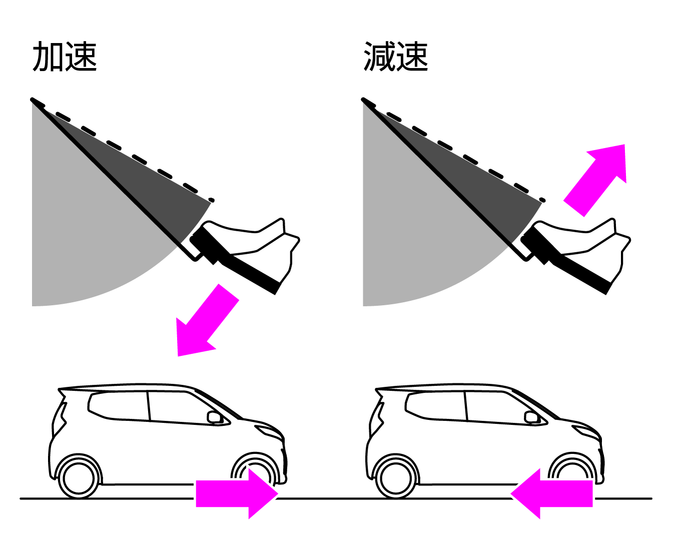 加速

減速