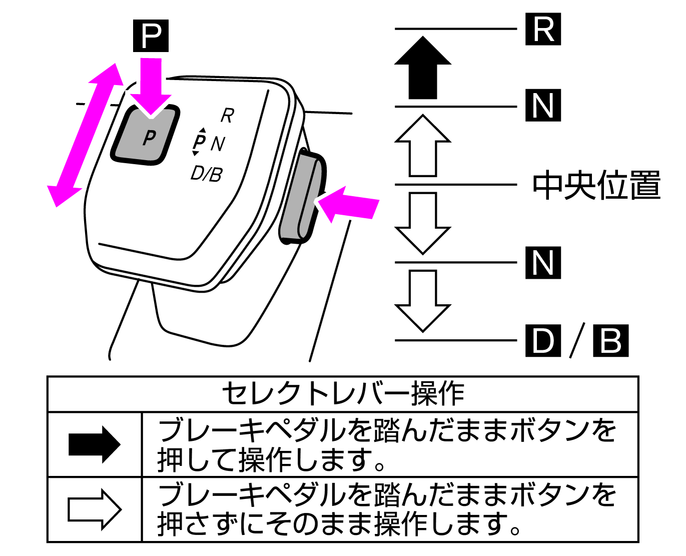 P

P

R
P N
D/B

R

N

中央位置

N

D / B

| セレクトレバー操作 | |
|---|---|
| ➡ | ブレーキペダルを踏んだままボタンを押して操作します。 |
| ⇨ | ブレーキペダルを踏んだままボタンを押さずにそのまま操作します。 |