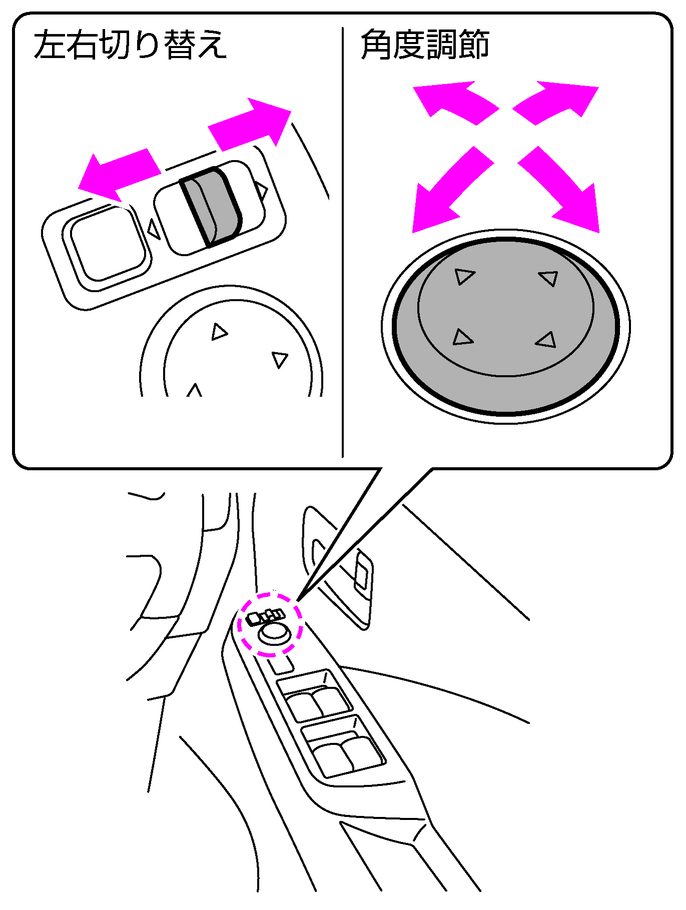 左右切り替え

角度調節