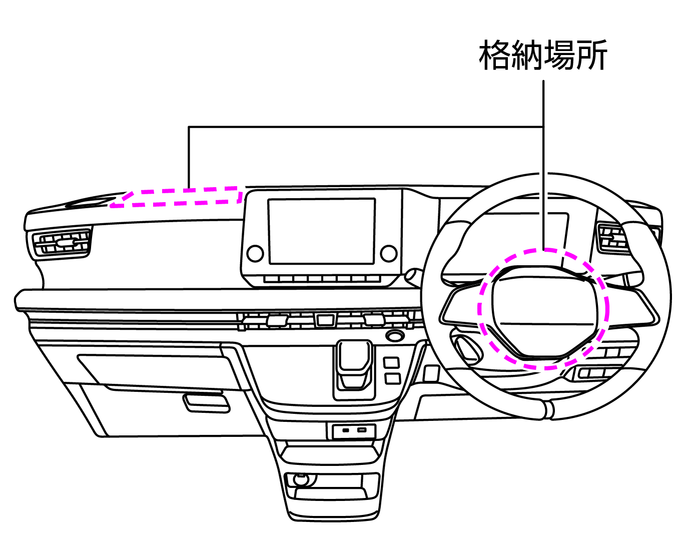 格納場所