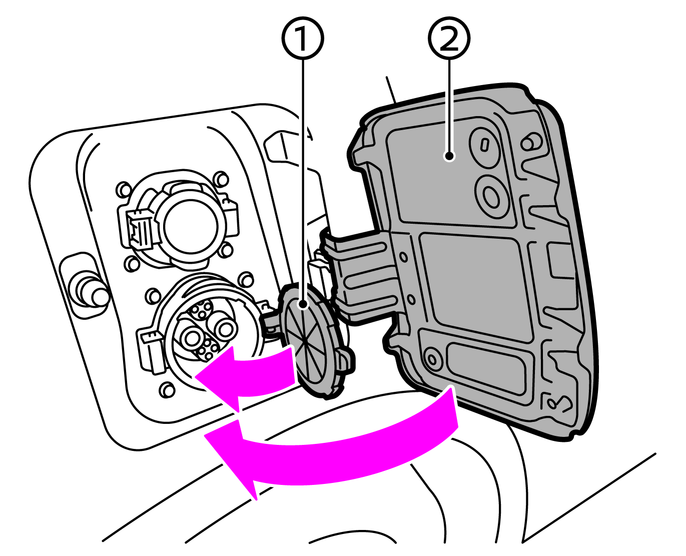 ①
②