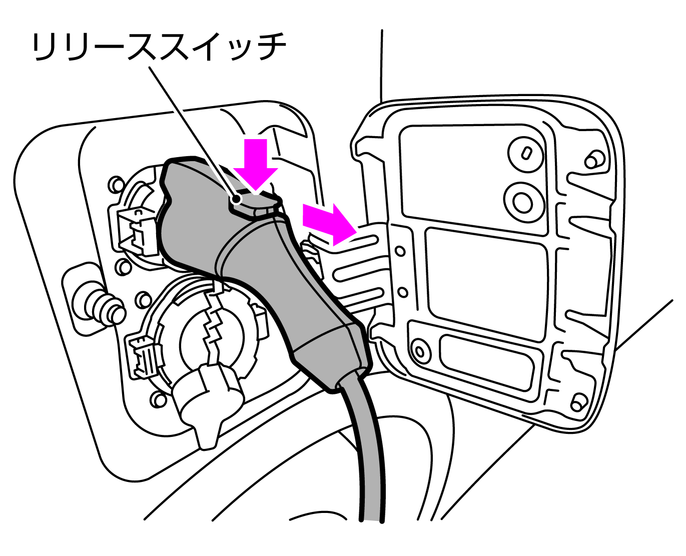 リリーススイッチ