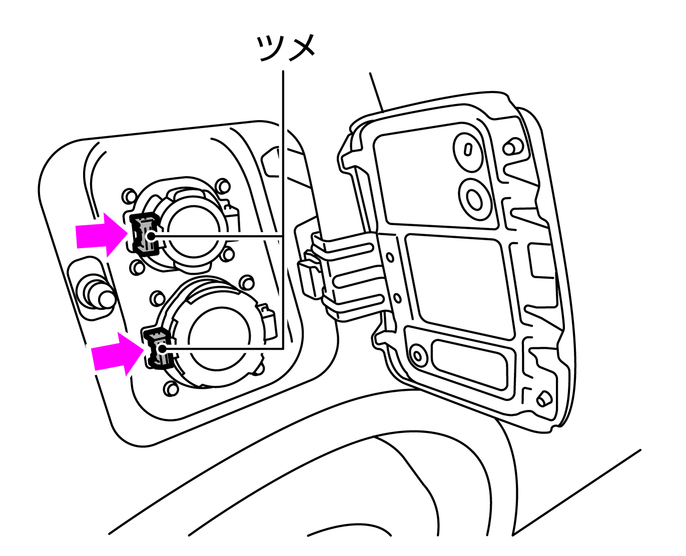 ツメ