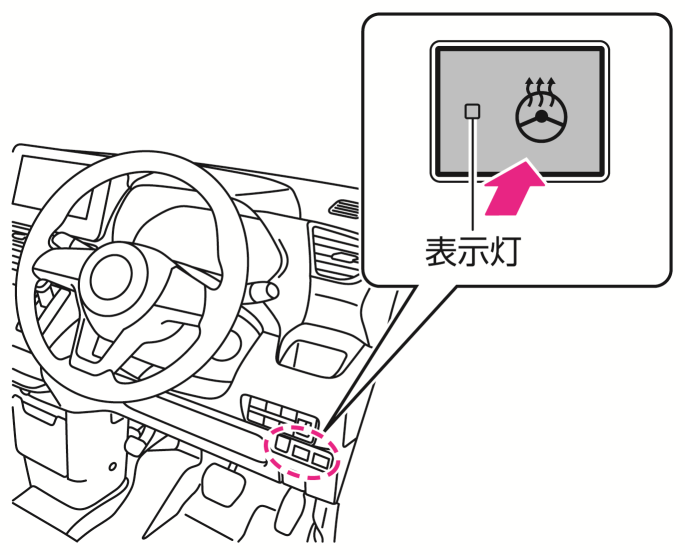 表示灯