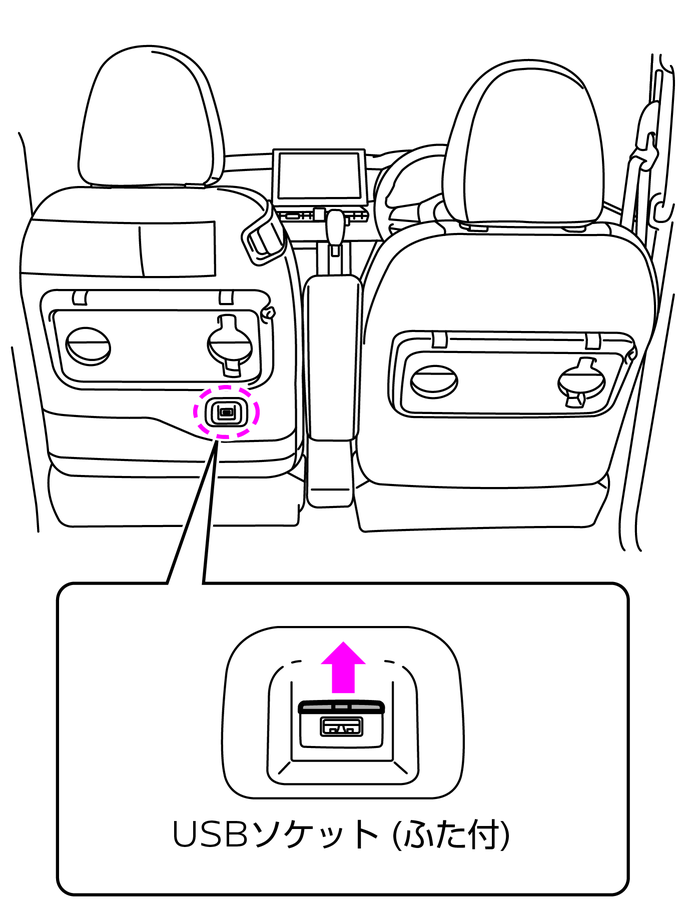 USBソケット (ふた付)