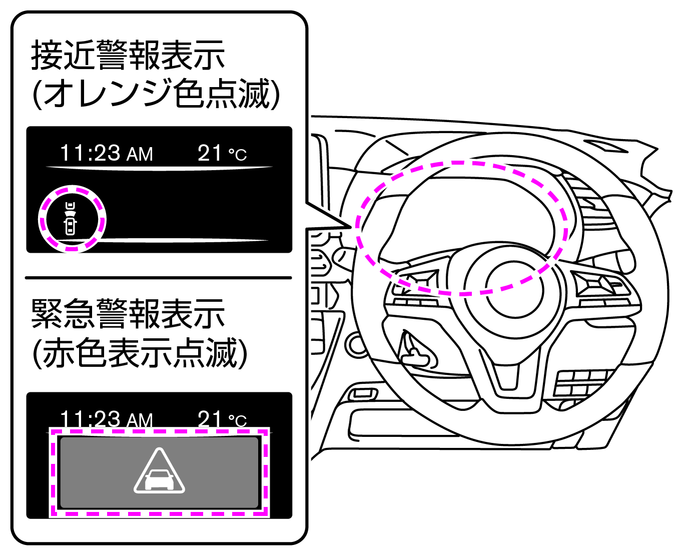 接近警報表示
(オレンジ色点滅)

11:23 AM 21 °C

緊急警報表示
(赤色表示点滅)

11:23 AM 21 °C