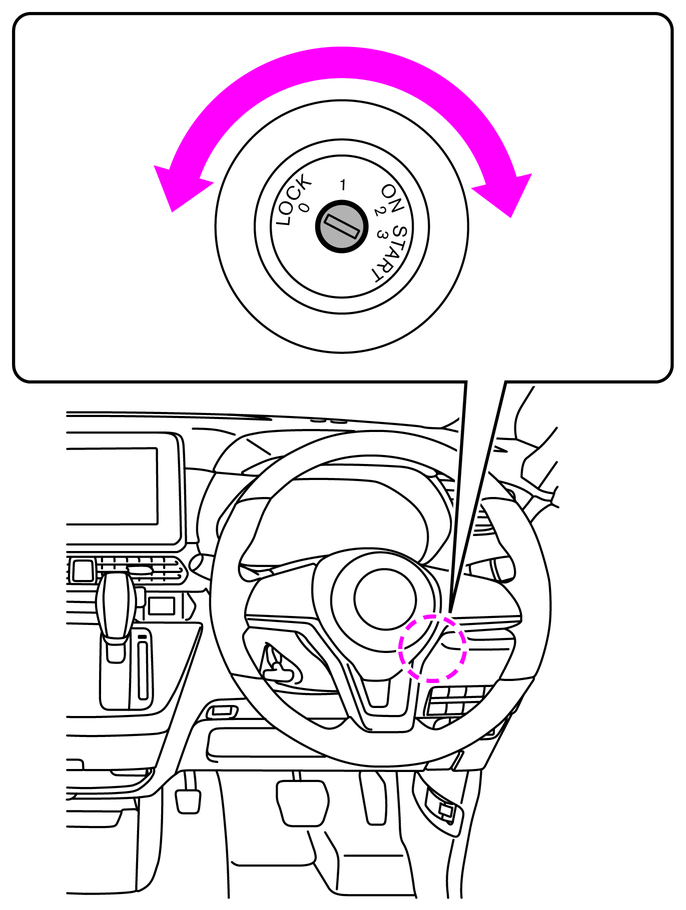 LOCK
0
1
ON
2
START
3