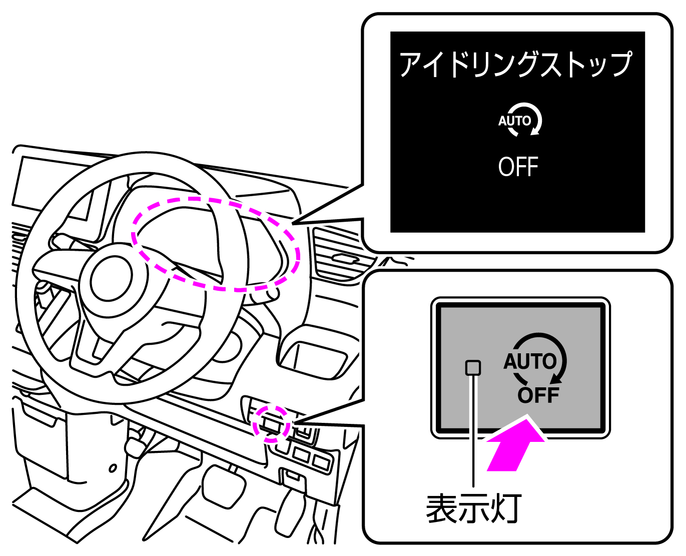 アイドリングストップ

AUTO

OFF

AUTO
OFF

表示灯