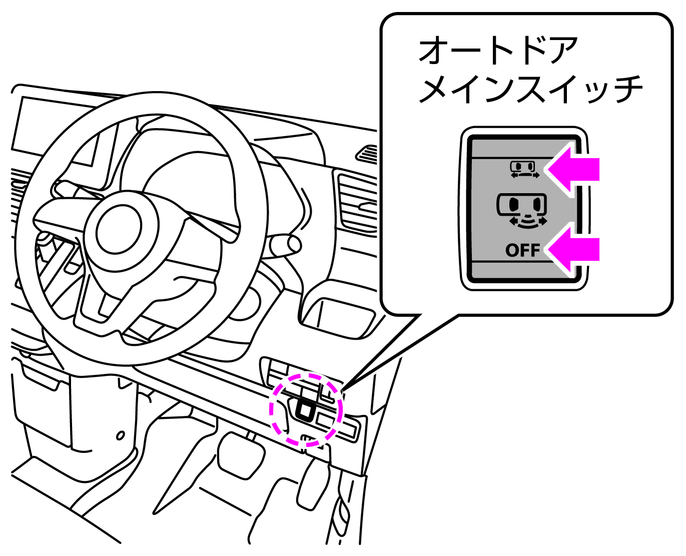 オートドア
メインスイッチ

OFF