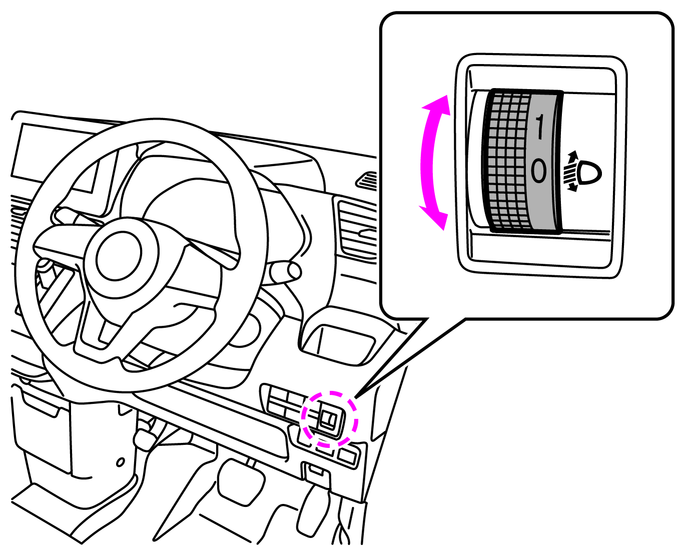 1
0