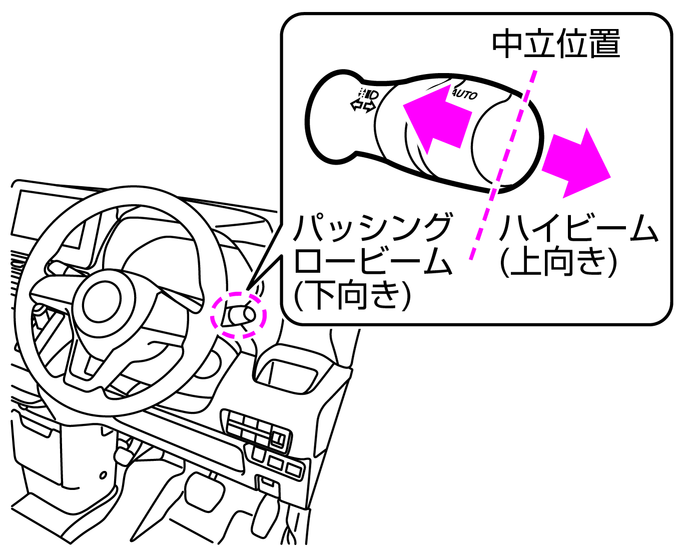 中立位置

AUTO

パッシング
ロービーム
(下向き)

ハイビーム
(上向き)