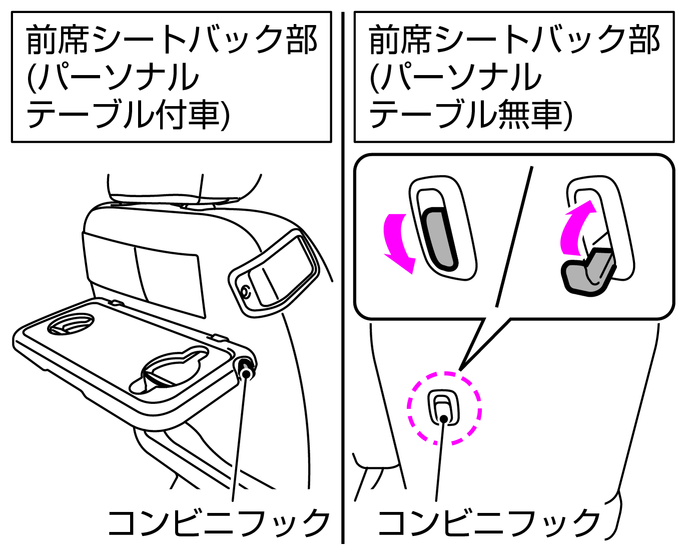 前席シートバック部
(パーソナル
テーブル付車)

コンビニフック

前席シートバック部
(パーソナル
テーブル無車)

コンビニフック