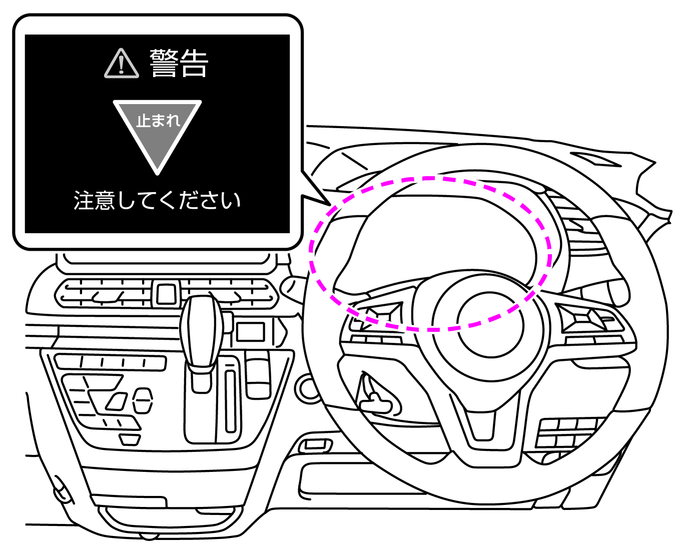 警告

止まれ

注意してください