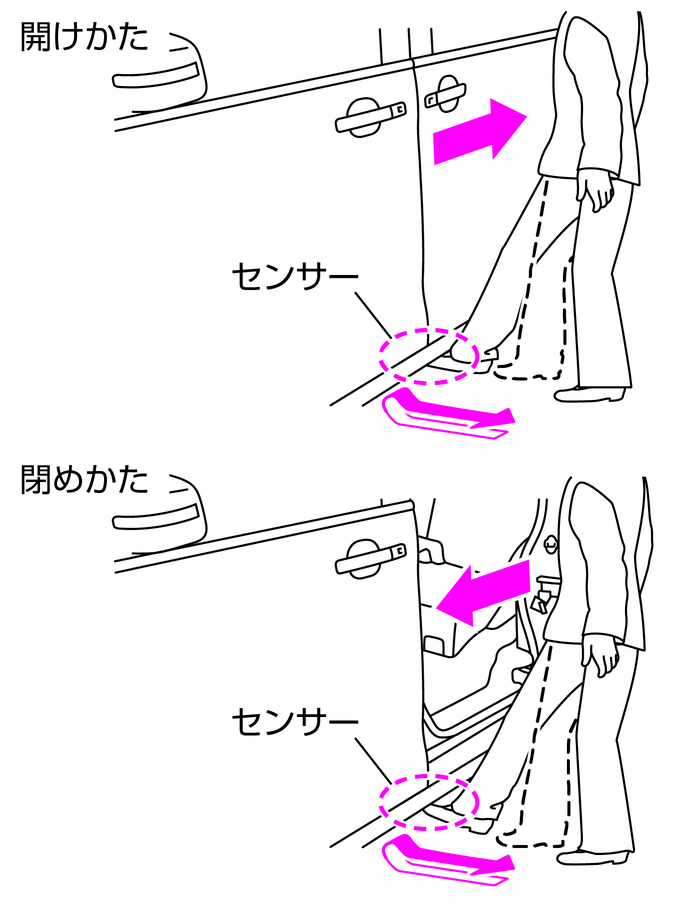 開けかた

センサー

閉めかた

センサー