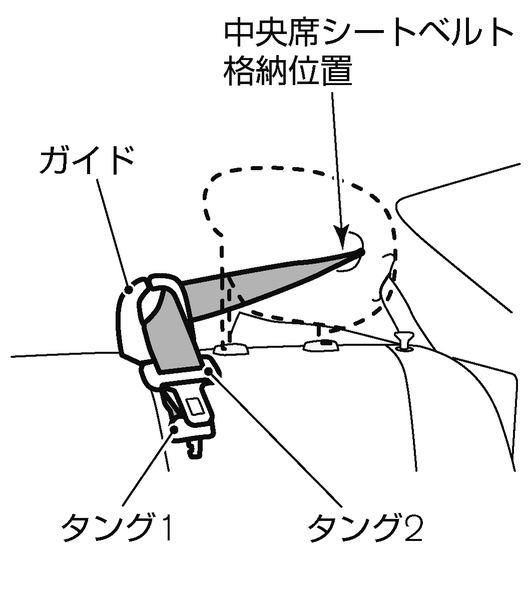 中央席シートベルト
格納位置

ガイド

タング1

タング2