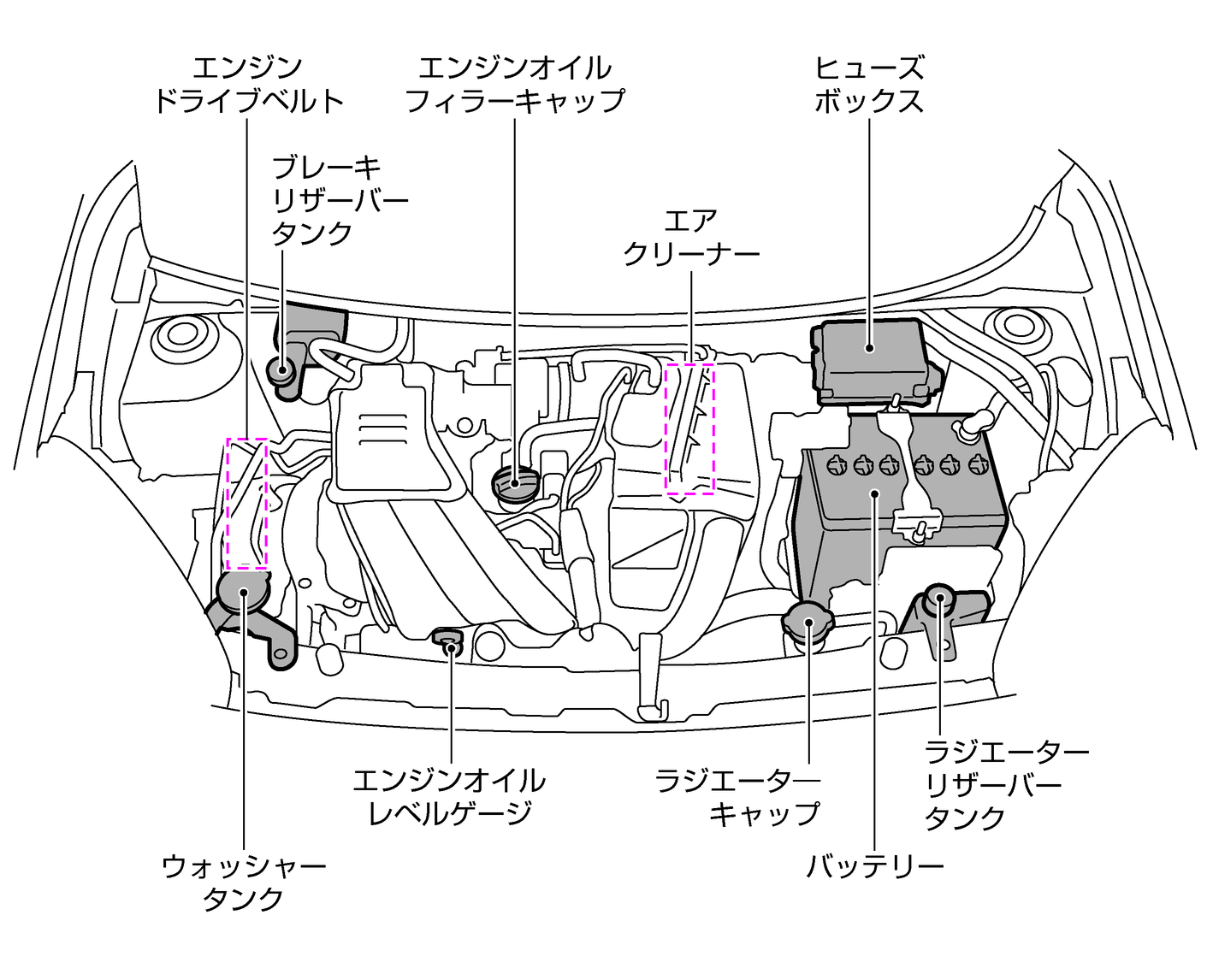 エンジン
ドライブベルト

エンジンオイル
フィラーキャップ

ヒューズ
ボックス

ブレーキ
リザーバー
タンク

エア
クリーナー

エンジンオイル
レベルゲージ

ラジエーター
キャップ

ラジエーター
リザーバー
タンク

ウォッシャー
タンク

バッテリー