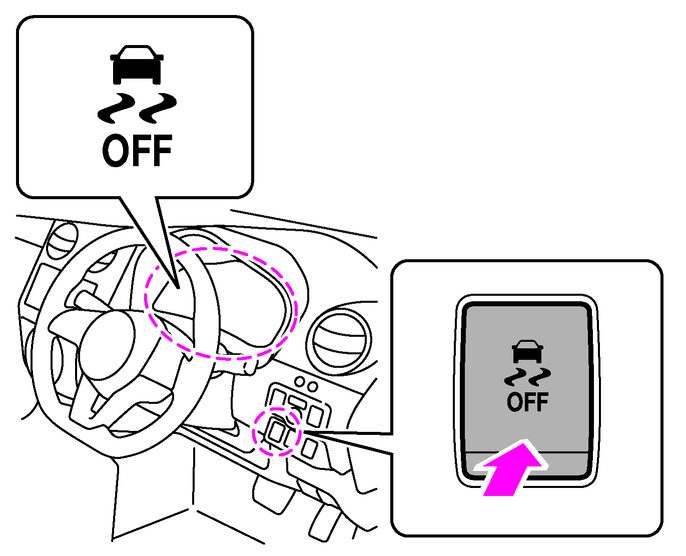 OFF

OFF