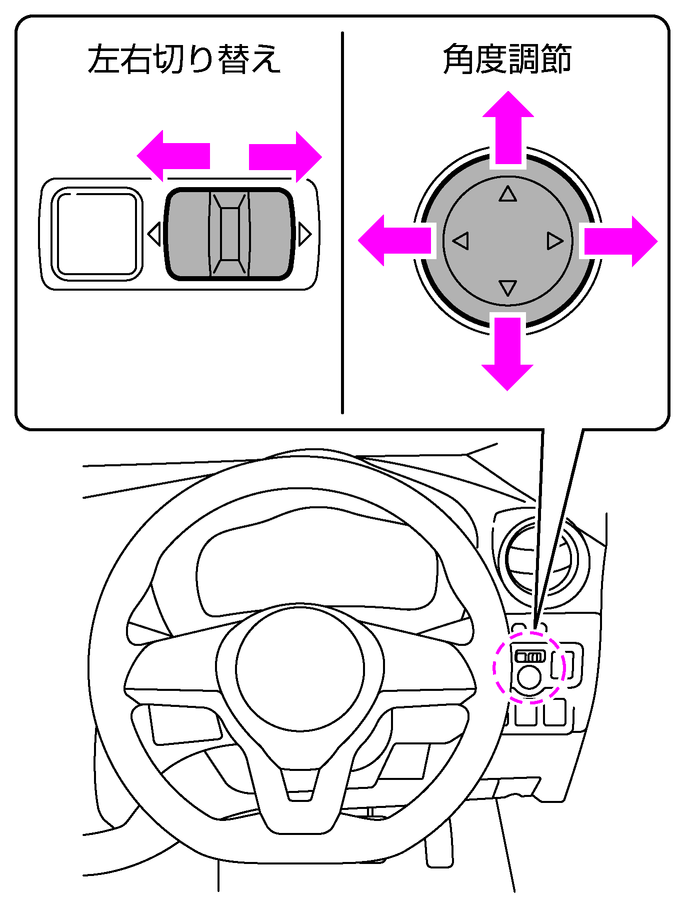 左右切り替え

角度調節