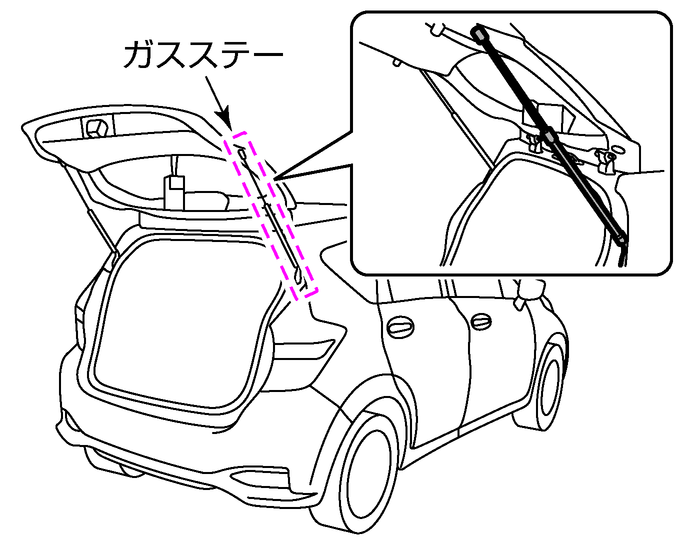 ガスステー