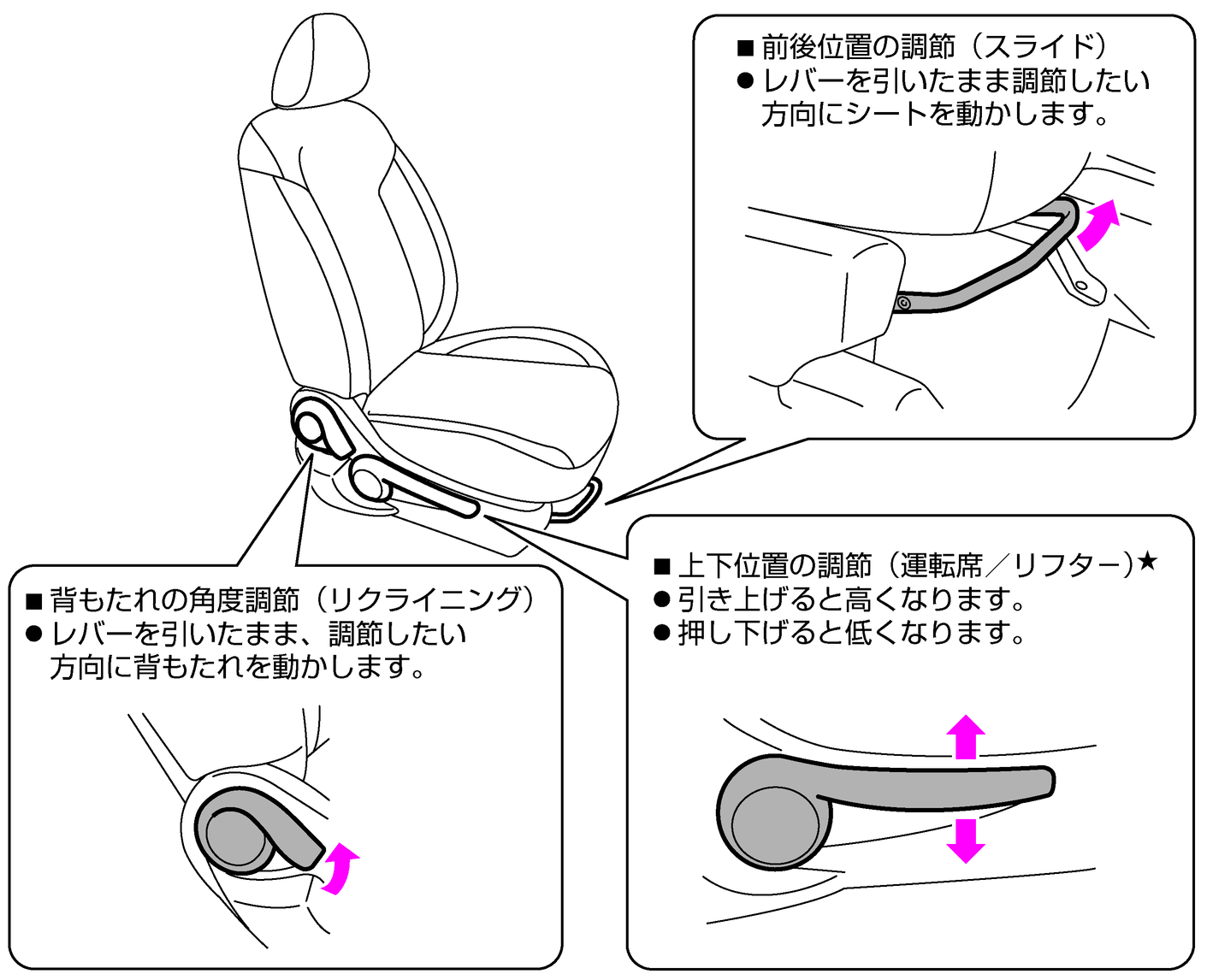 ■ 前後位置の調節（スライド）
● レバーを引いたまま調節したい方向にシートを動かします。

■ 背もたれの角度調節（リクライニング）
● レバーを引いたまま、調節したい方向に背もたれを動かします。

■ 上下位置の調節（運転席／リフター）★
● 引き上げると高くなります。
● 押し下げると低くなります。