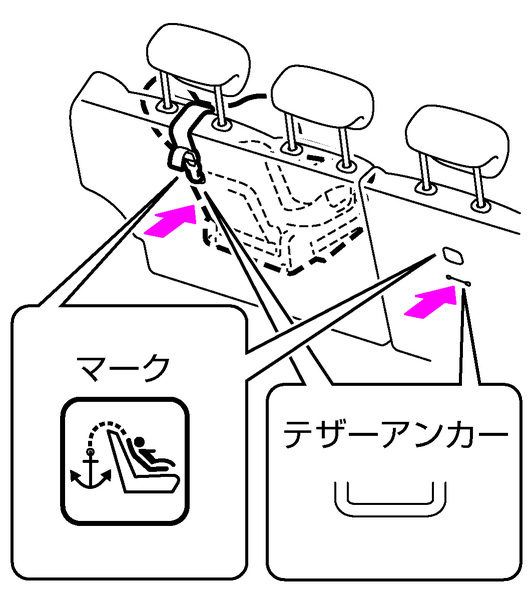 マーク

テザーアンカー