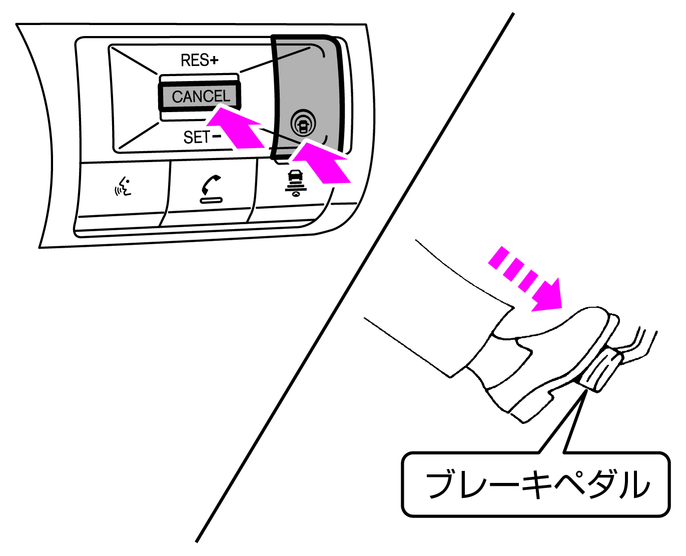 RES+
CANCEL
SET−
ブレーキペダル