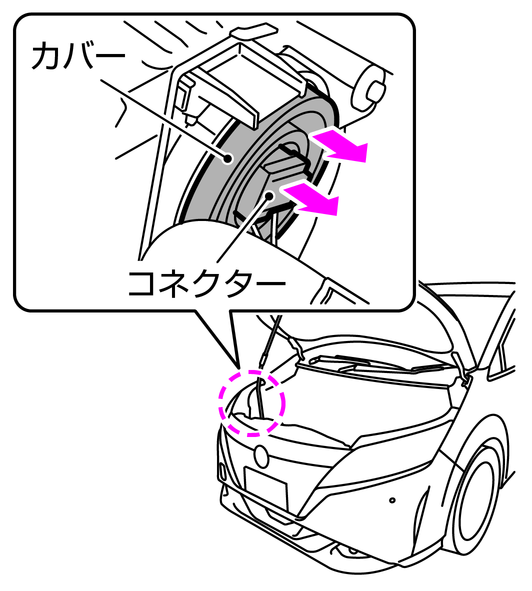 カバー

コネクター