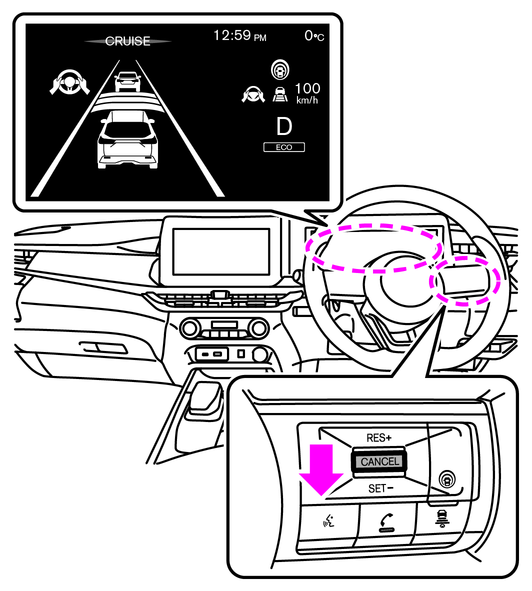 CRUISE
12:59 PM
0°C
100
km/h
D
ECO
RES+
CANCEL
SET−