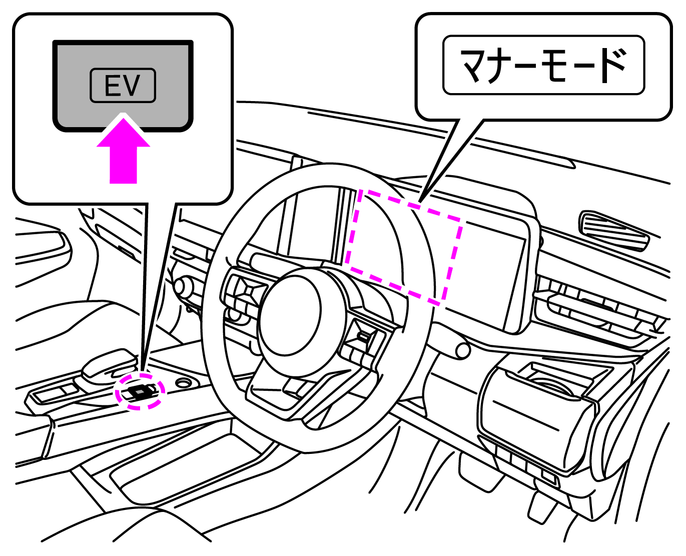 EV

マナーモード