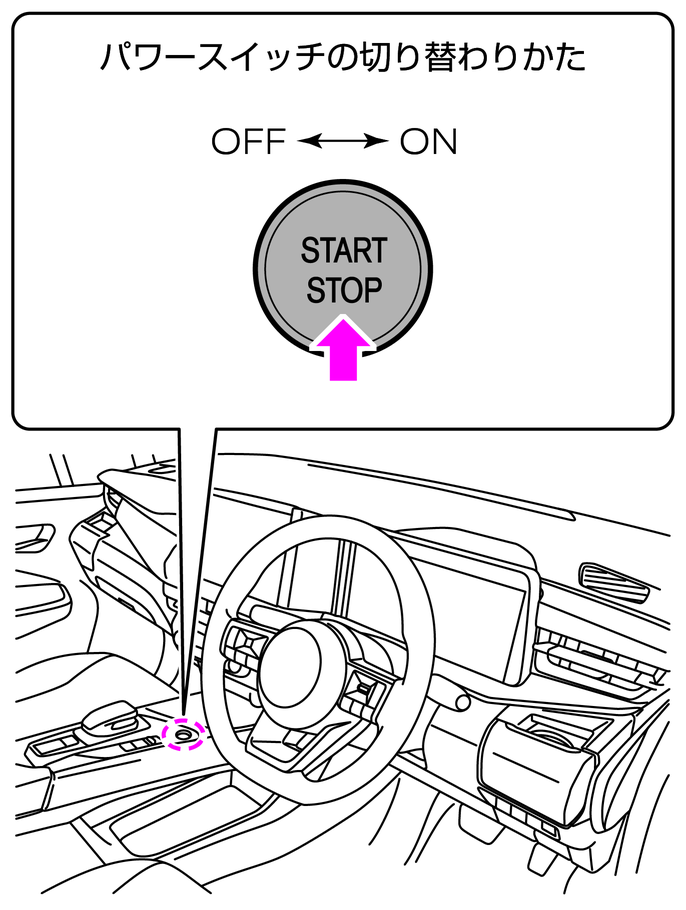 パワースイッチの切り替わりかた

OFF ⟷ ON

START
STOP