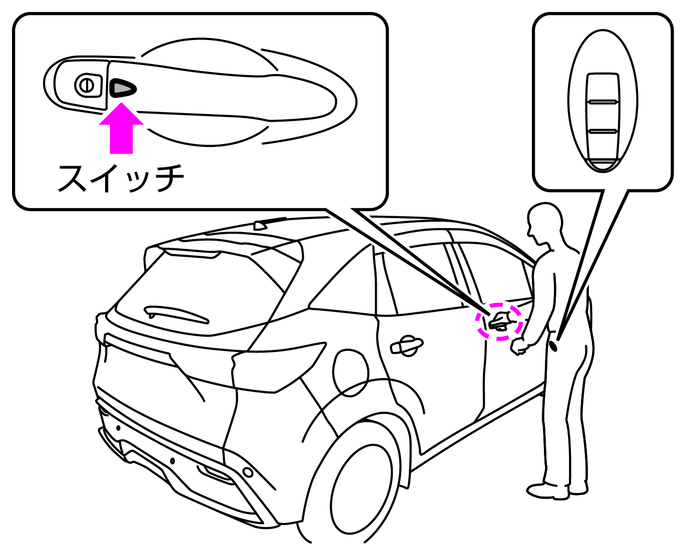 スイッチ