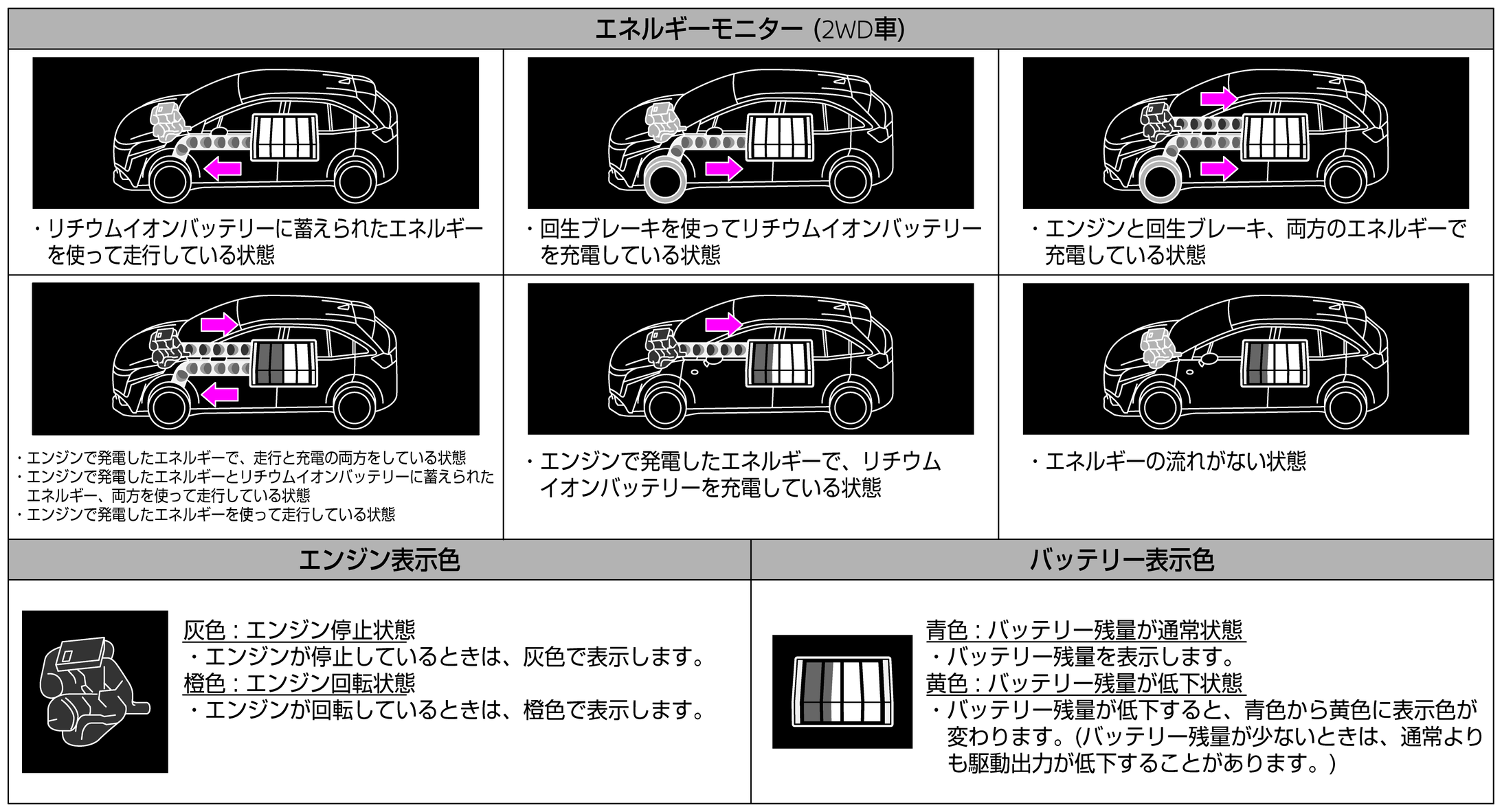 エネルギーモニター (2WD車)

・リチウムイオンバッテリーに蓄えられたエネルギーを使って走行している状態

・回生ブレーキを使ってリチウムイオンバッテリーを充電している状態

・エンジンと回生ブレーキ、両方のエネルギーで充電している状態

・エンジンで発電したエネルギーで、走行と充電の両方をしている状態
・エンジンで発電したエネルギーとリチウムイオンバッテリーに蓄えられたエネルギー、両方を使って走行している状態
・エンジンで発電したエネルギーを使って走行している状態

・エンジンで発電したエネルギーで、リチウムイオンバッテリーを充電している状態

・エネルギーの流れがない状態

エンジン表示色

灰色：エンジン停止状態
・エンジンが停止しているときは、灰色で表示します。
橙色：エンジン回転状態
・エンジンが回転しているときは、橙色で表示します。

バッテリー表示色

青色：バッテリー残量が通常状態
・バッテリー残量を表示します。
黄色：バッテリー残量が低下状態
・バッテリー残量が低下すると、青色から黄色に表示色が変わります。(バッテリー残量が少ないときは、通常よりも駆動出力が低下することがあります。)