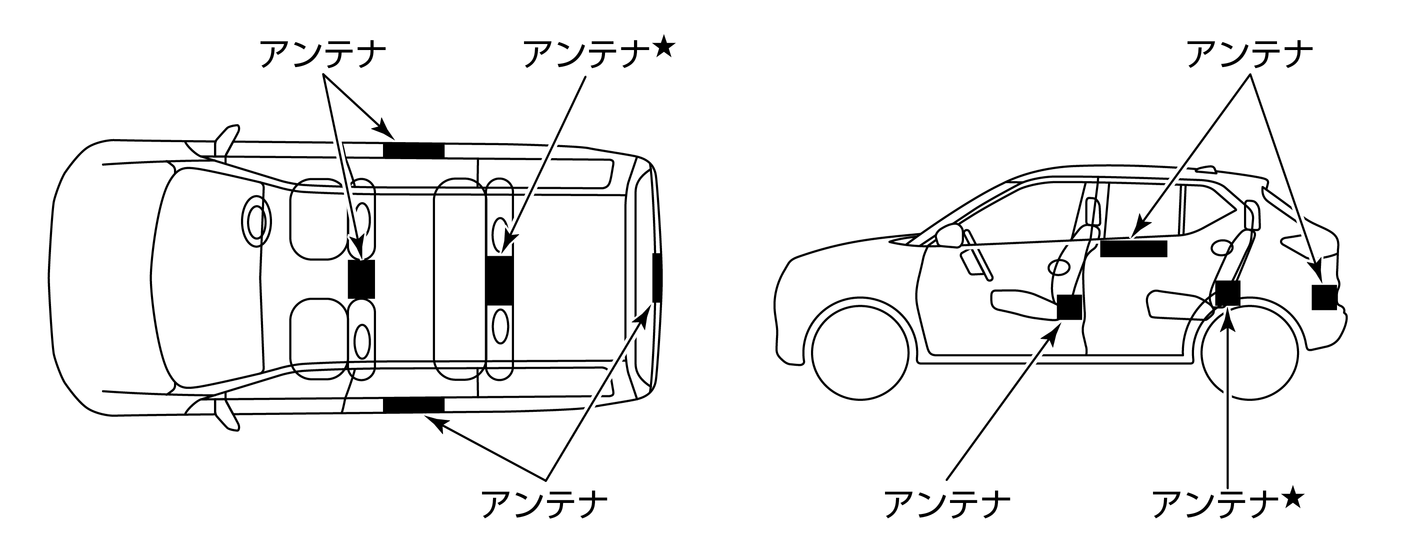 アンテナ
アンテナ★
アンテナ
アンテナ
アンテナ
アンテナ★