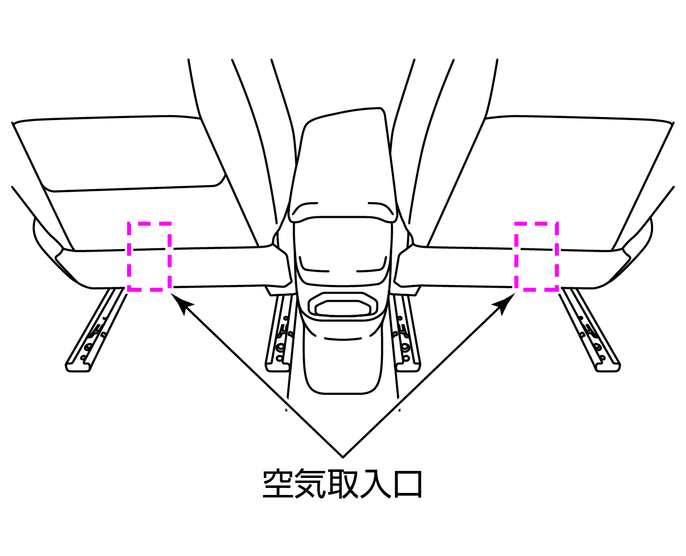 空気取入口