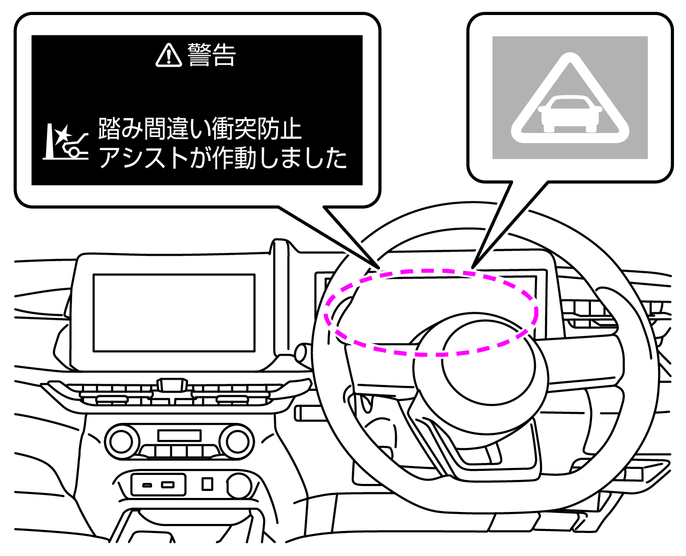 警告

踏み間違い衝突防止
アシストが作動しました