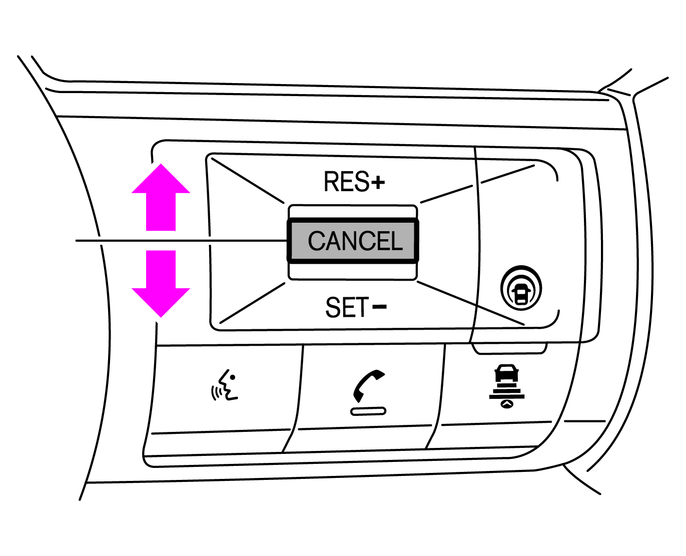 RES+

CANCEL

SET−